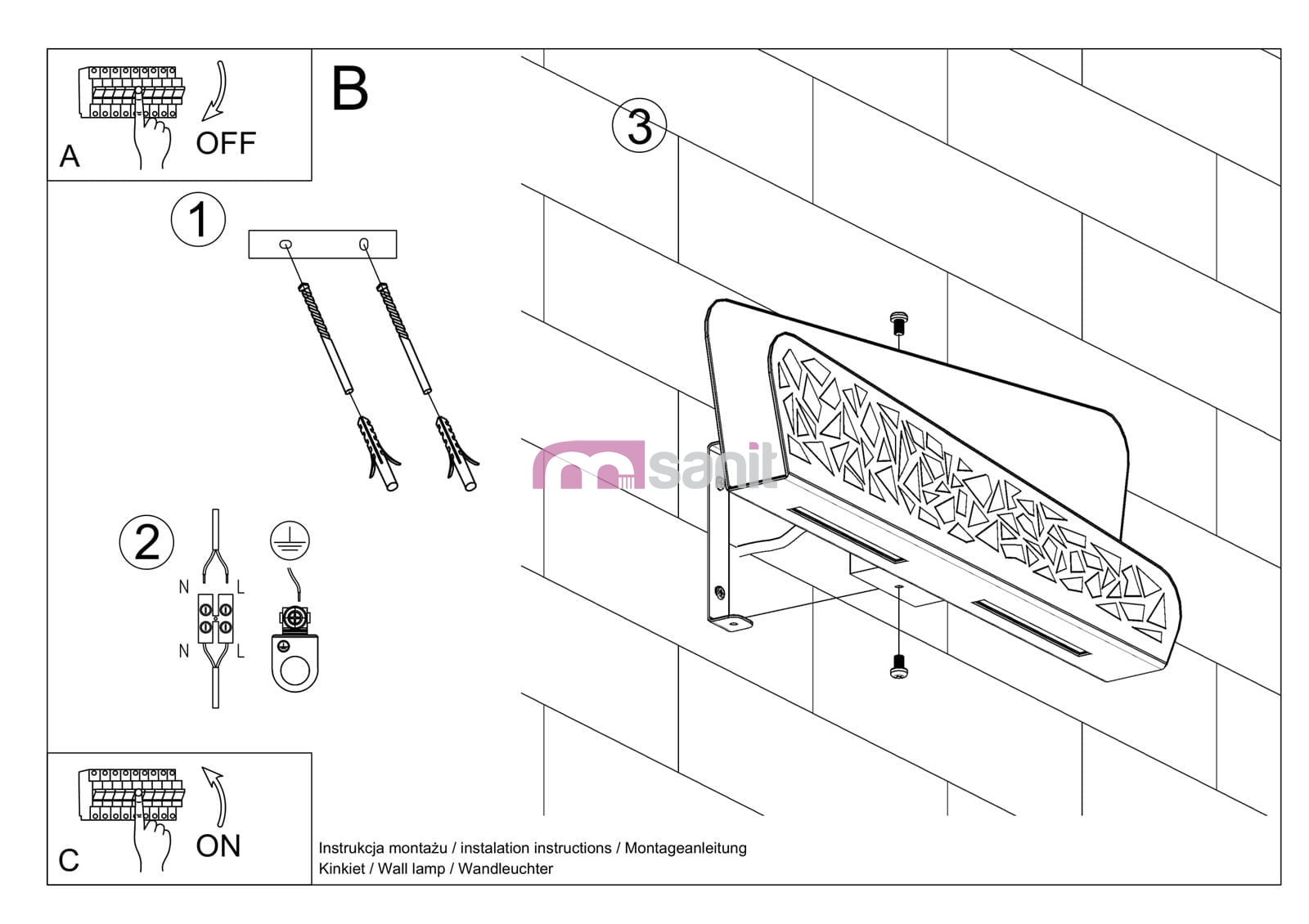 A
OFF

B

1

2

N L
N L

3

msanit

C
ON

Instrukcja montażu / instalation instructions / Montageanleitung
Kinkiet / Wall lamp / Wandleuchter