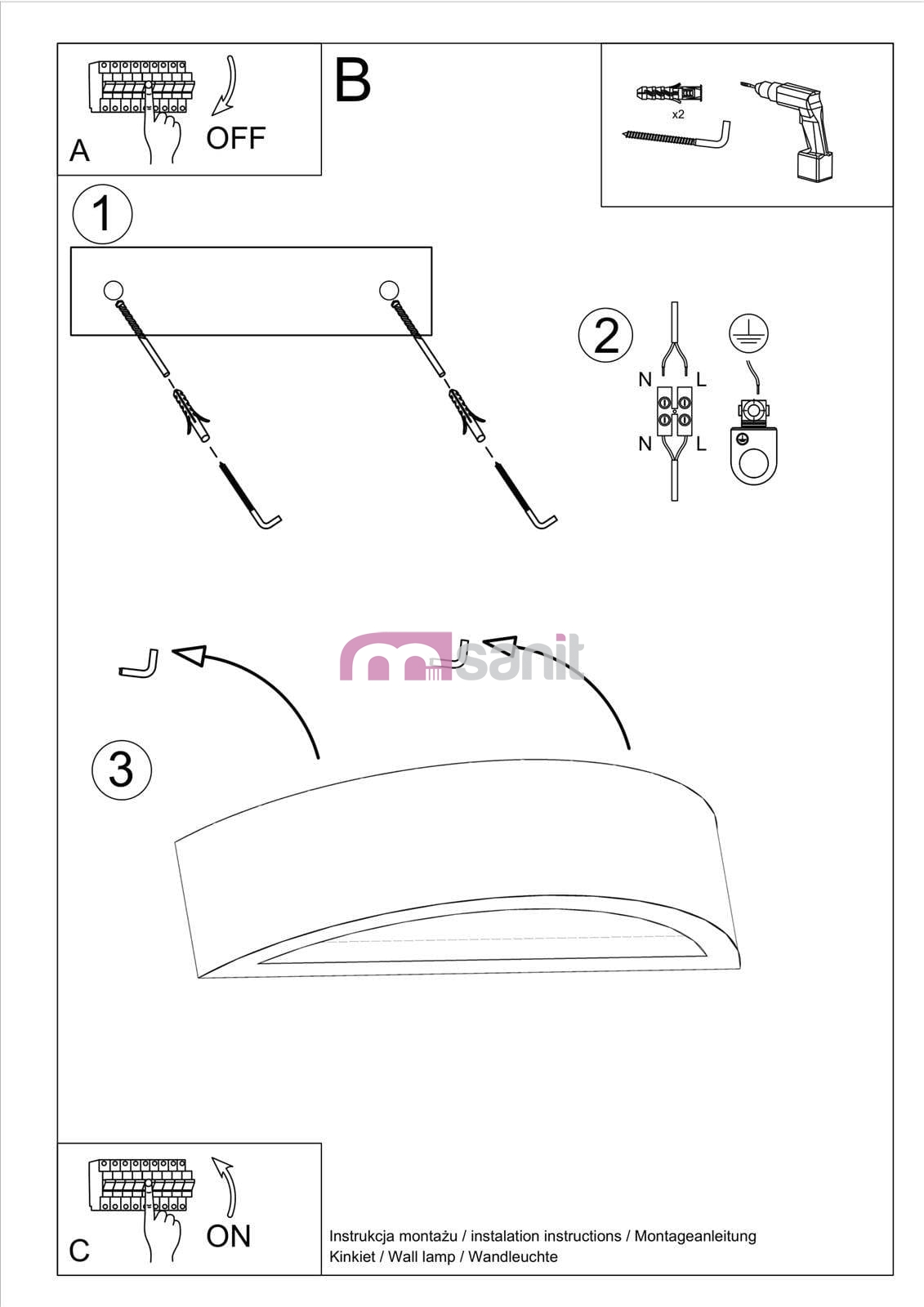 A
OFF

B

x2

1

2
N L
N L

msanit

3

C
ON

Instrukcja montażu / instalation instructions / Montageanleitung
Kinkiet / Wall lamp / Wandleuchte