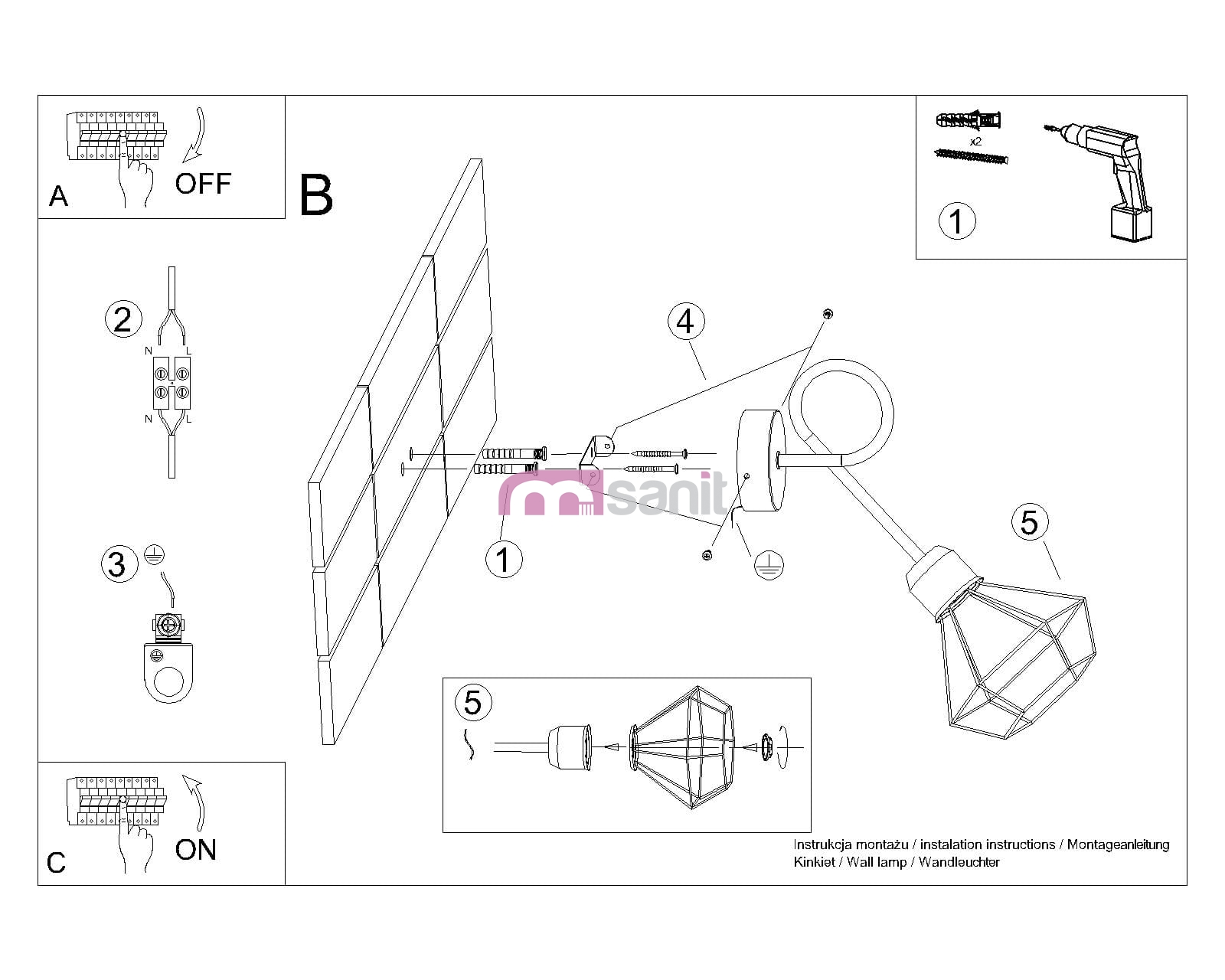 A

OFF

B

x2

1

2

N L

N L

3

4

1

msanit

5

5

C

ON

Instrukcja montażu / instalation instructions / Montageanleitung
Kinkiet / Wall lamp / Wandleuchter