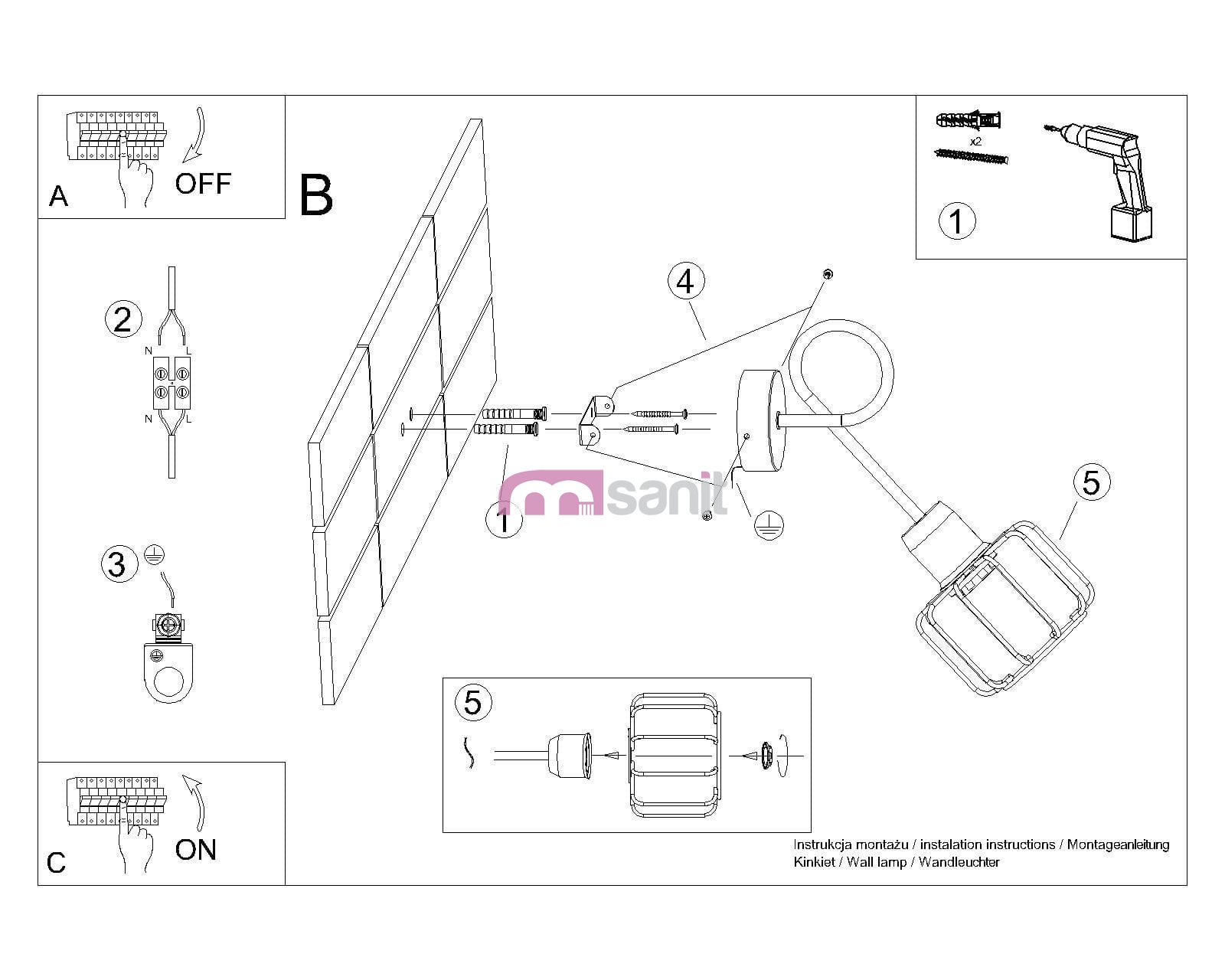 A
OFF

B

x2

1

2
N L
N L

3

4

1

msanit

5

5

C
ON

Instrukcja montażu / instalation instructions / Montageanleitung
Kinkiet / Wall lamp / Wandleuchter