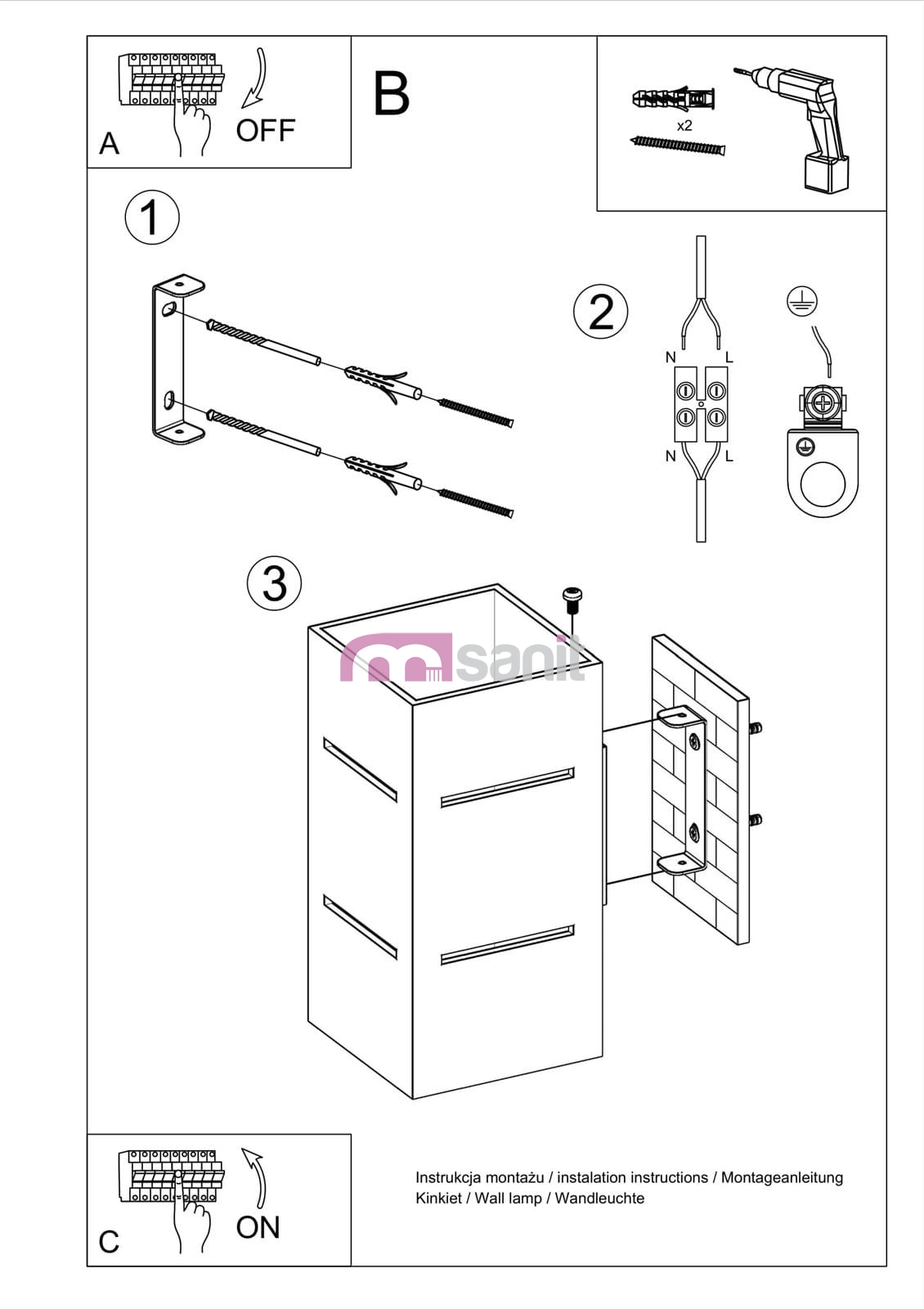 A
OFF

B

x2

1

2

N
L
N
L

3

msanit

C
ON

Instrukcja montażu / instalation instructions / Montageanleitung
Kinkiet / Wall lamp / Wandleuchte