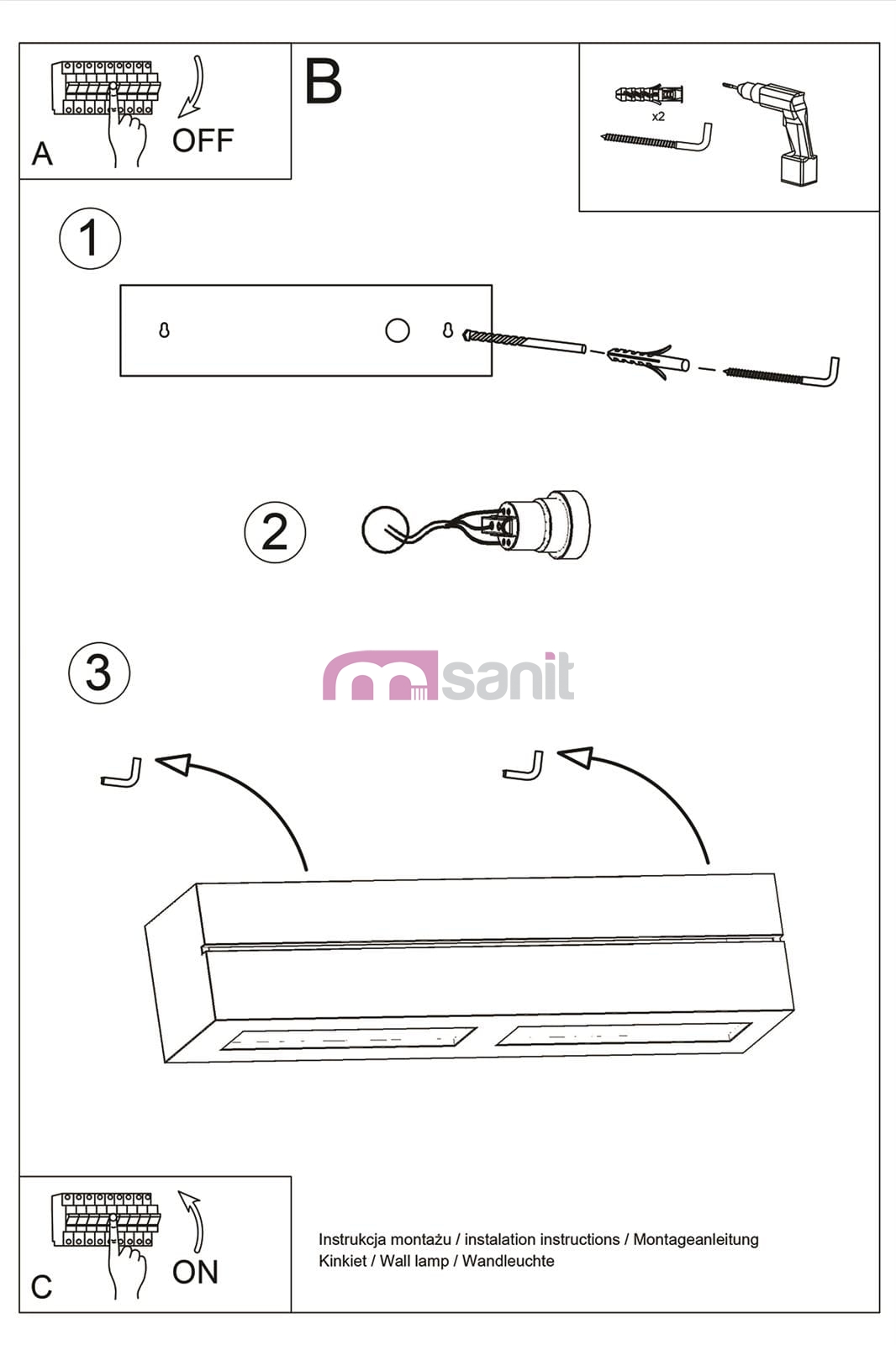 A
OFF

B

x2

1

2

3

msanit

C
ON

Instrukcja montażu / instalation instructions / Montageanleitung
Kinkiet / Wall lamp / Wandleuchte