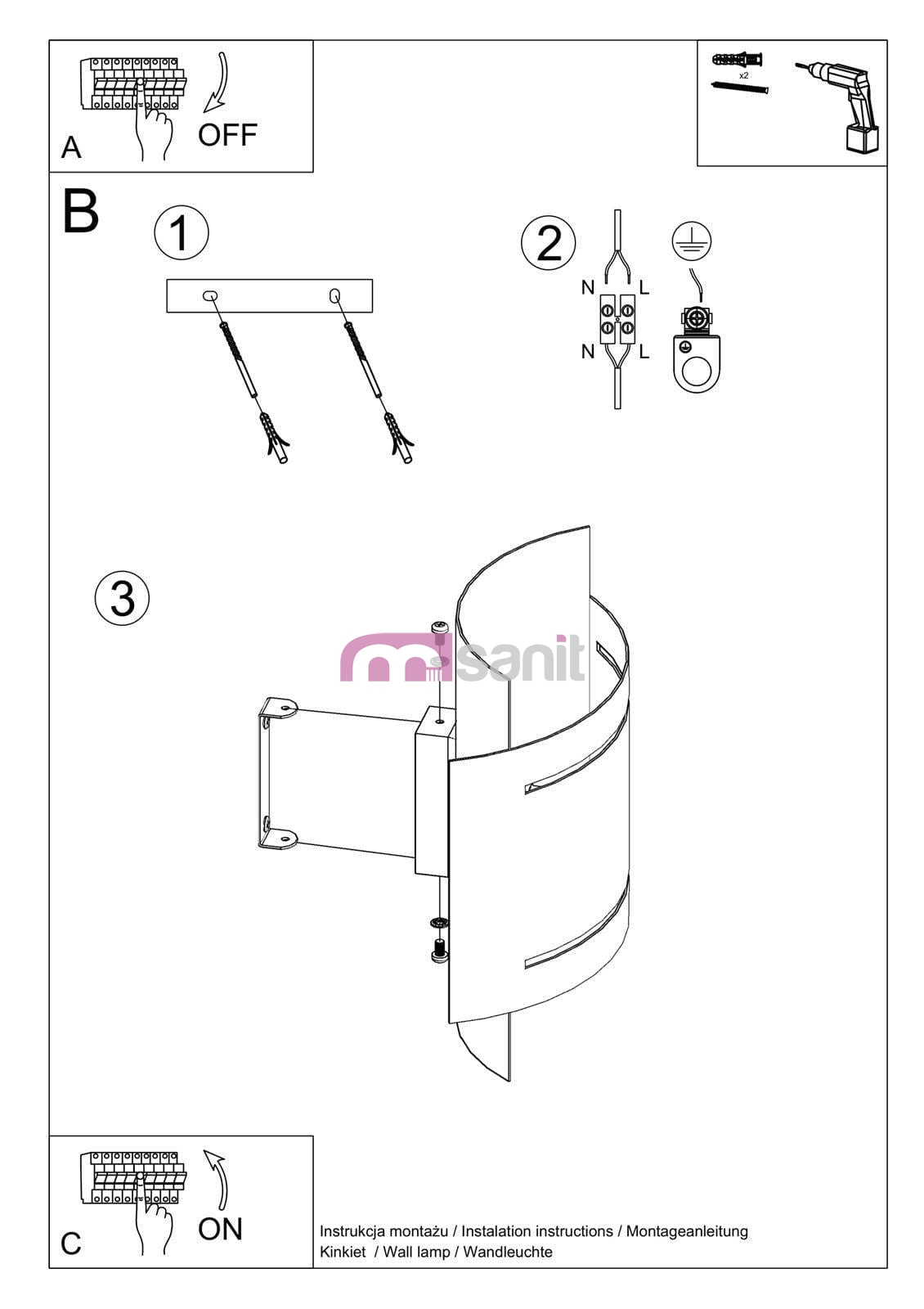 A
OFF

x2

B
1
2
N
L
N
L
3
misanit

C
ON

Instrukcja montażu / Instalation instructions / Montageanleitung
Kinkiet / Wall lamp / Wandleuchte