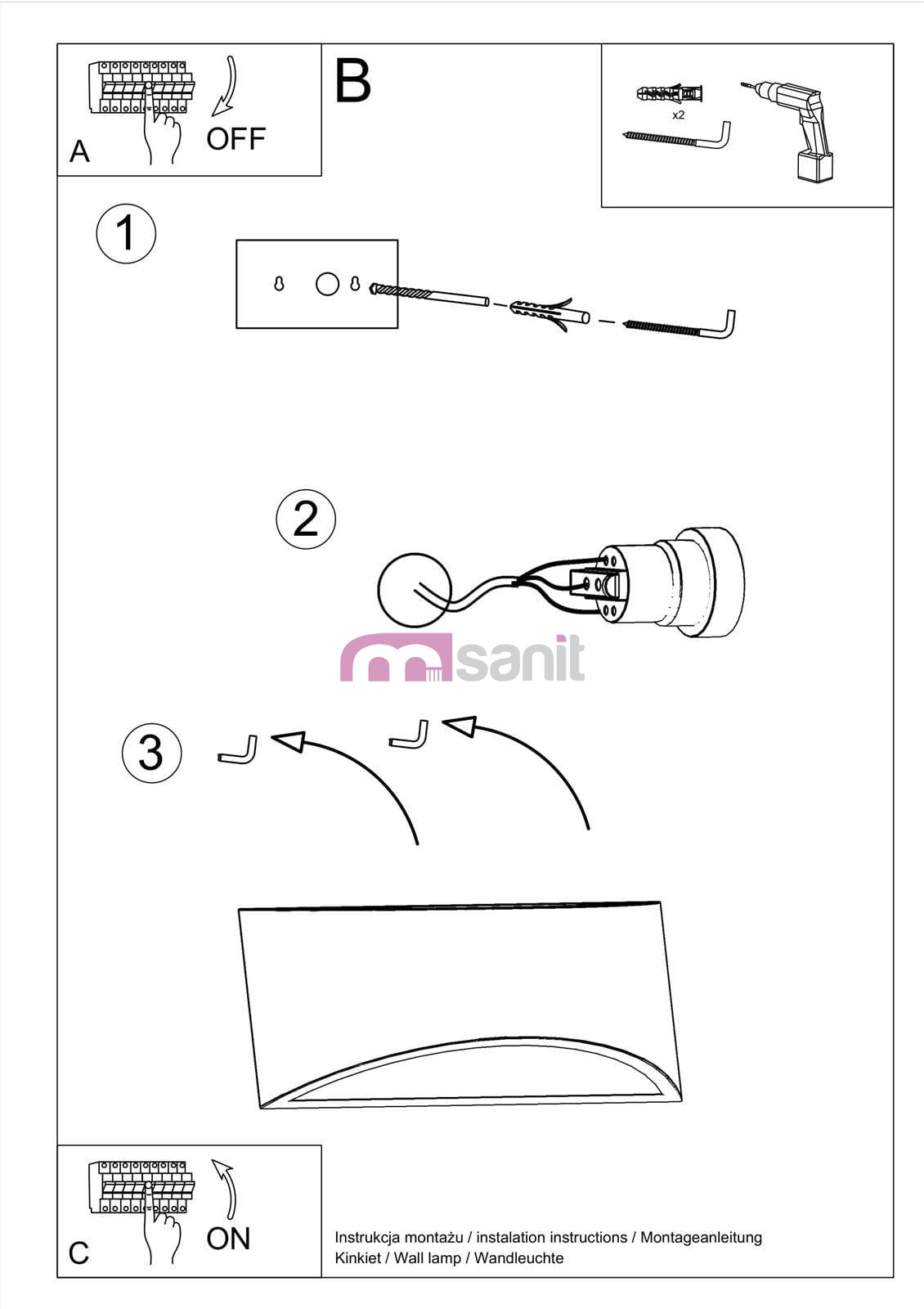 A
OFF

B

x2

1

2

msanit

3

C
ON

Instrukcja montażu / instalation instructions / Montageanleitung
Kinkiet / Wall lamp / Wandleuchte