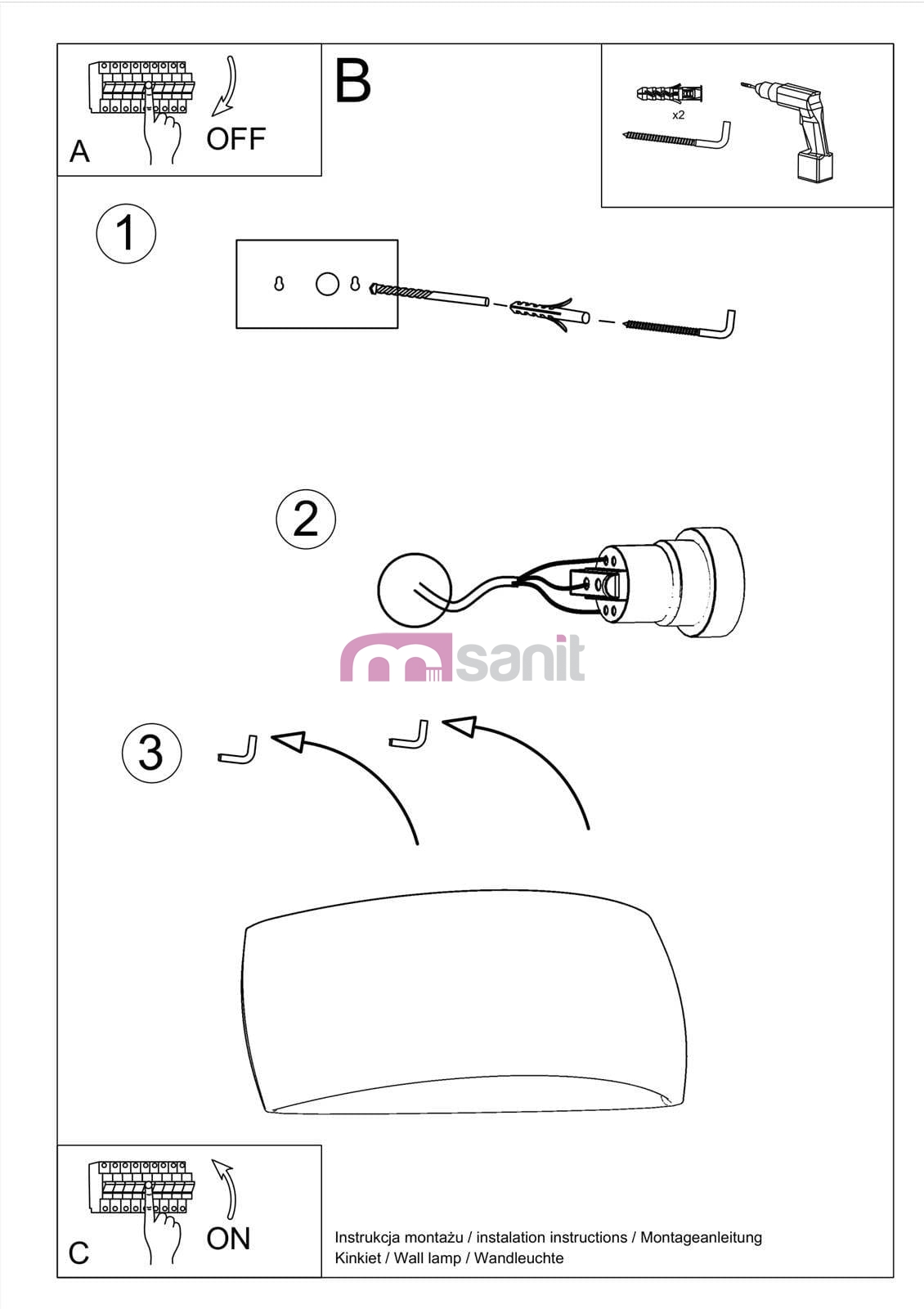 A
OFF

B

x2

1

2

msanit

3

C
ON

Instrukcja montażu / instalation instructions / Montageanleitung
Kinkiet / Wall lamp / Wandleuchte