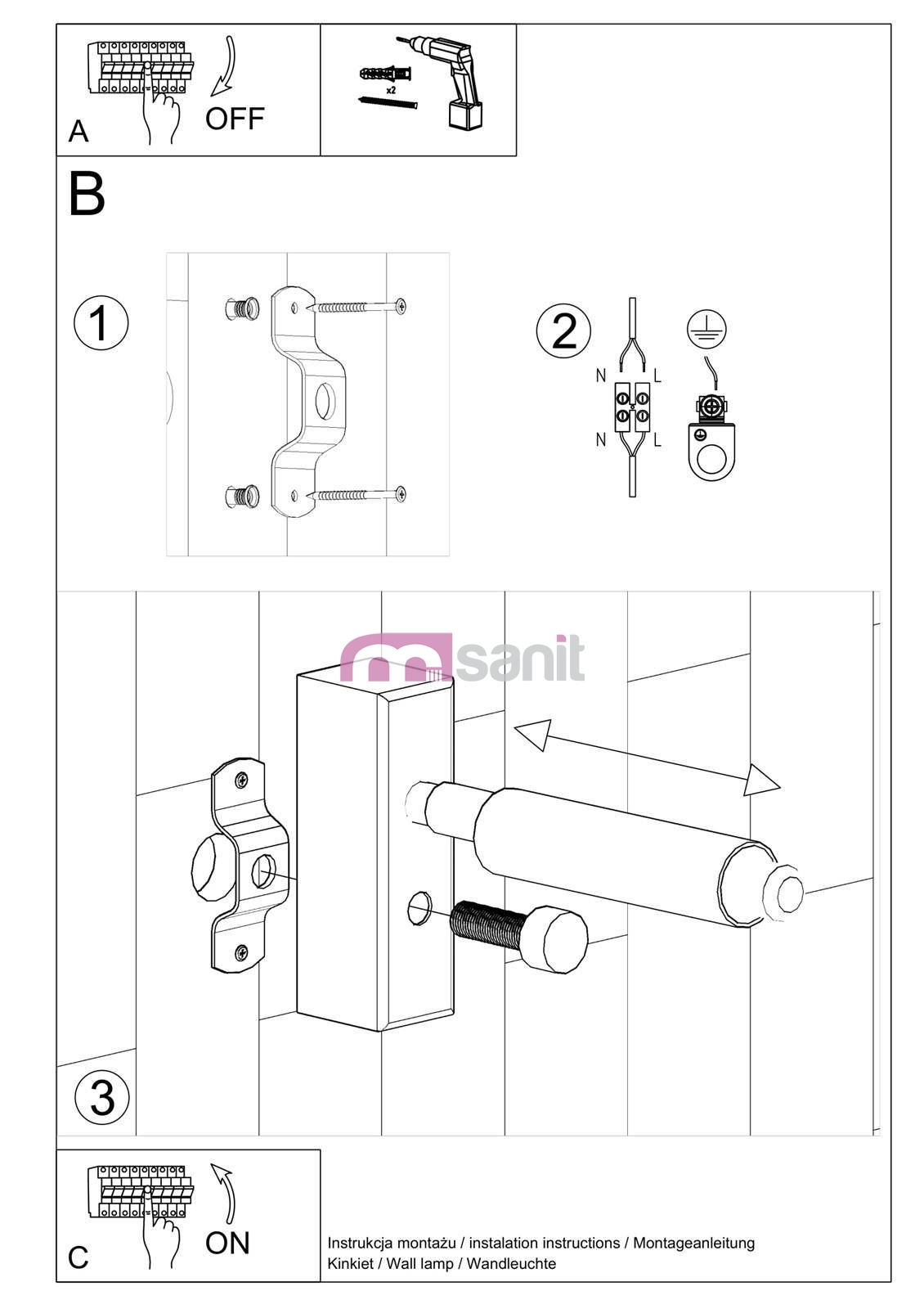 A
OFF

x2

B

1

2

N L

N L

msanit

3

C
ON

Instrukcja montażu / instalation instructions / Montageanleitung
Kinkiet / Wall lamp / Wandleuchte