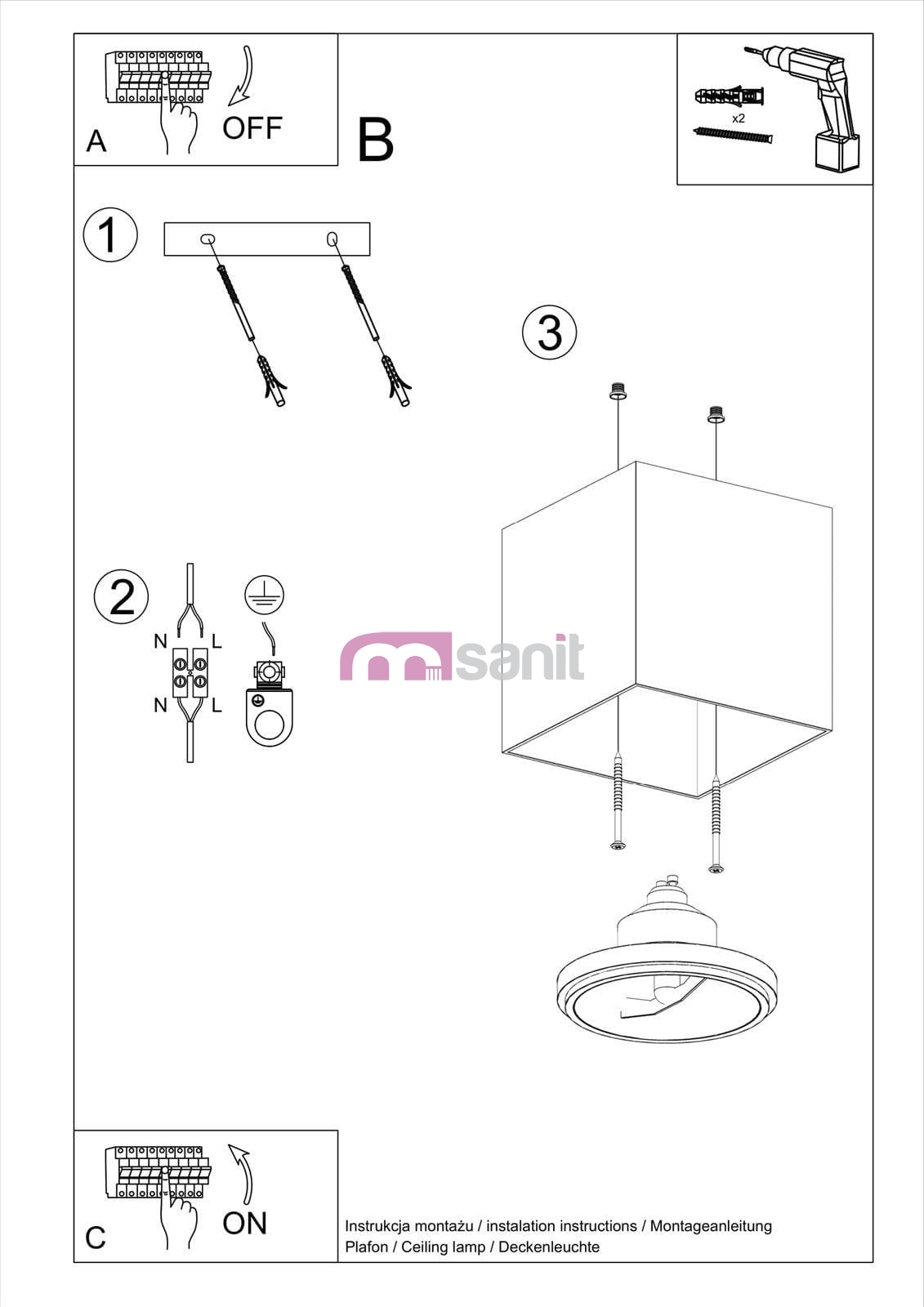 A

OFF

B

x2

1

3

2

N L

N L

msanit

C

ON

Instrukcja montażu / instalation instructions / Montageanleitung
Plafon / Ceiling lamp / Deckenleuchte