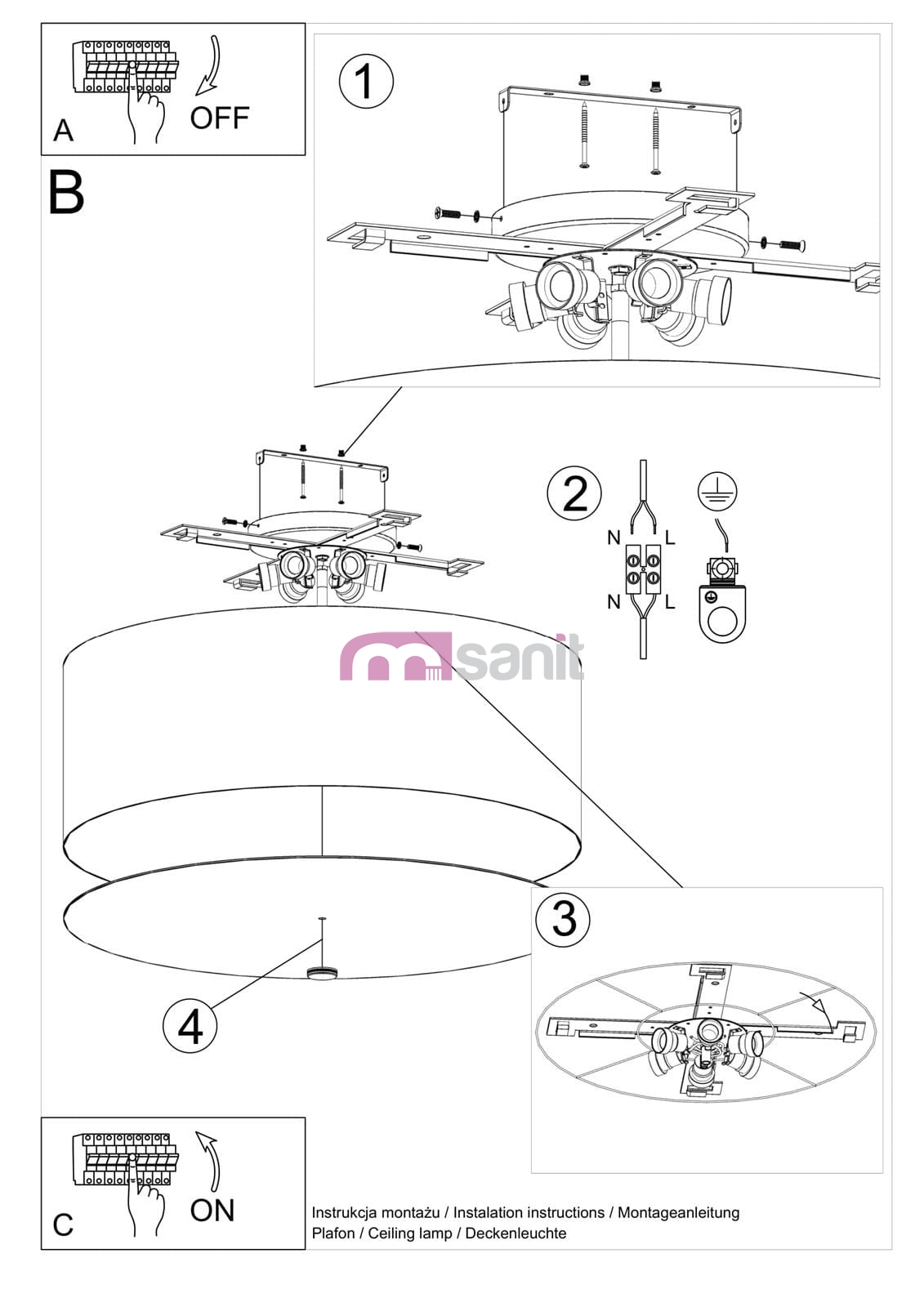 A
OFF

B

1

2

N L

N L

sanit

3

4

C
ON

Instrukcja montażu / Instalation instructions / Montageanleitung
Plafon / Ceiling lamp / Deckenleuchte