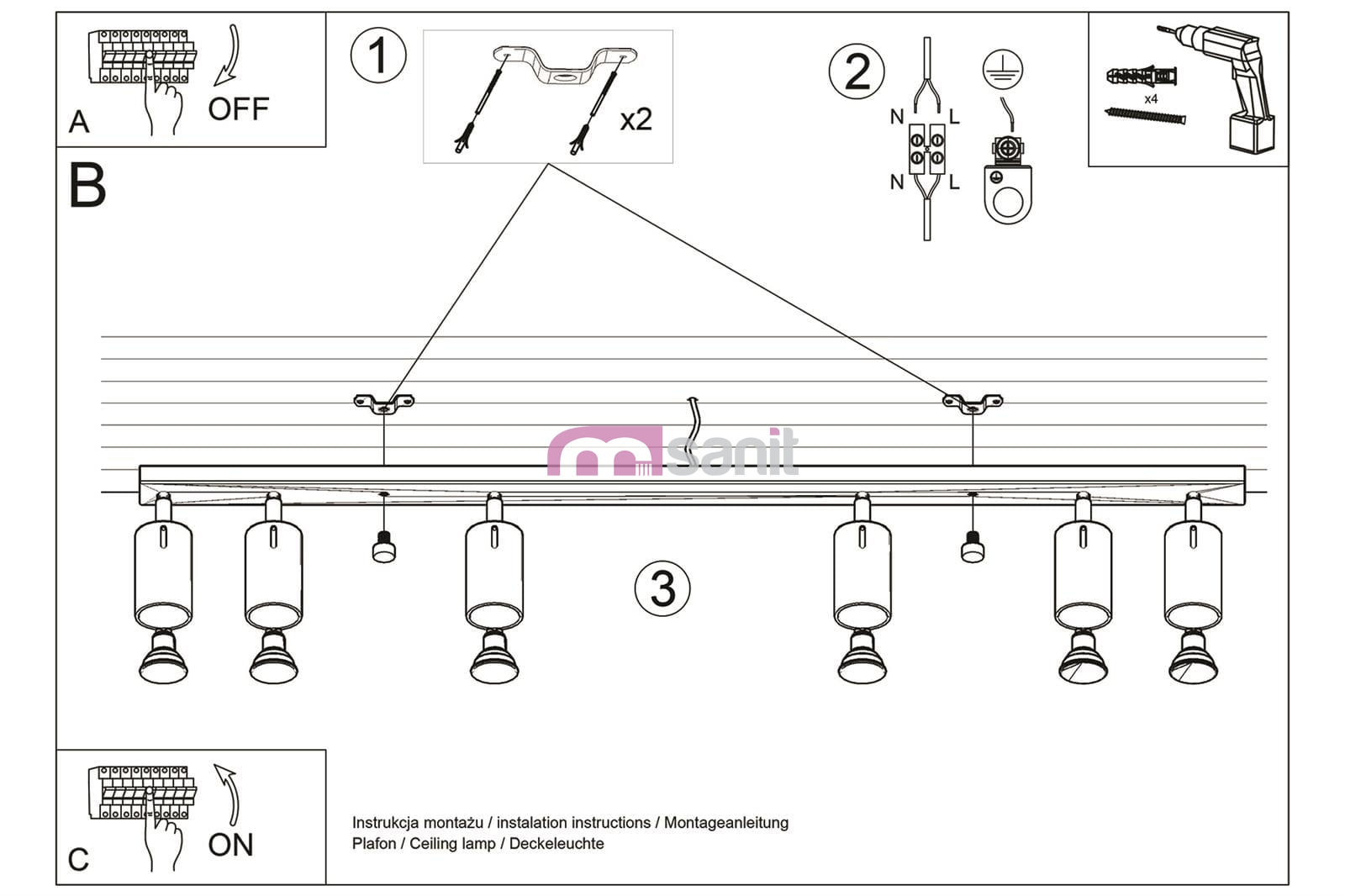 A
OFF

1

x2

2

N
L
N
L

x4

B

msanit

3

C
ON

Instrukcja montażu / instalation instructions / Montageanleitung
Plafon / Ceiling lamp / Deckeleuchte