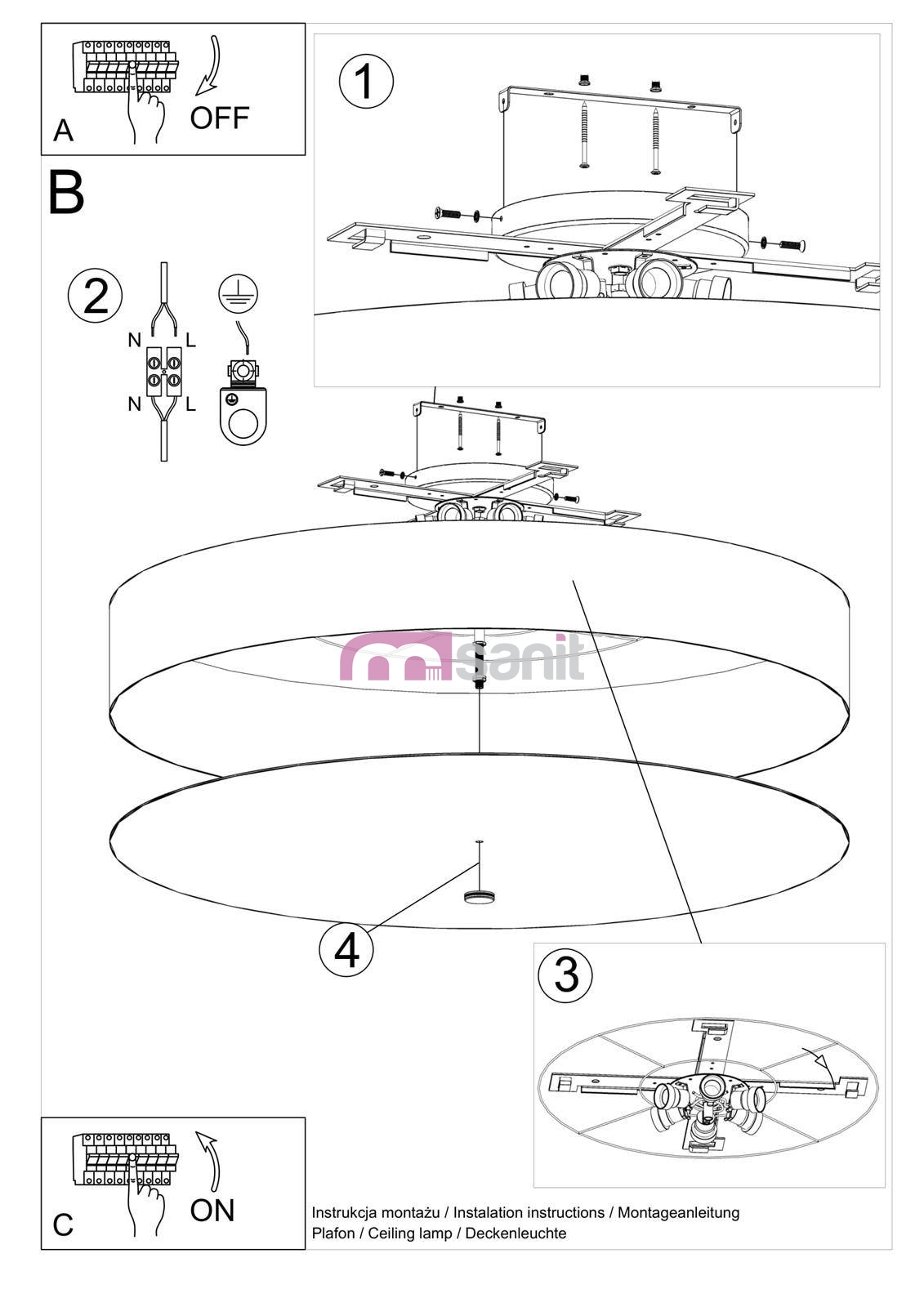 A

OFF

B

1

2

N L

N L

msanit

4

3

C

ON

Instrukcja montażu / Instalation instructions / Montageanleitung
Plafon / Ceiling lamp / Deckenleuchte