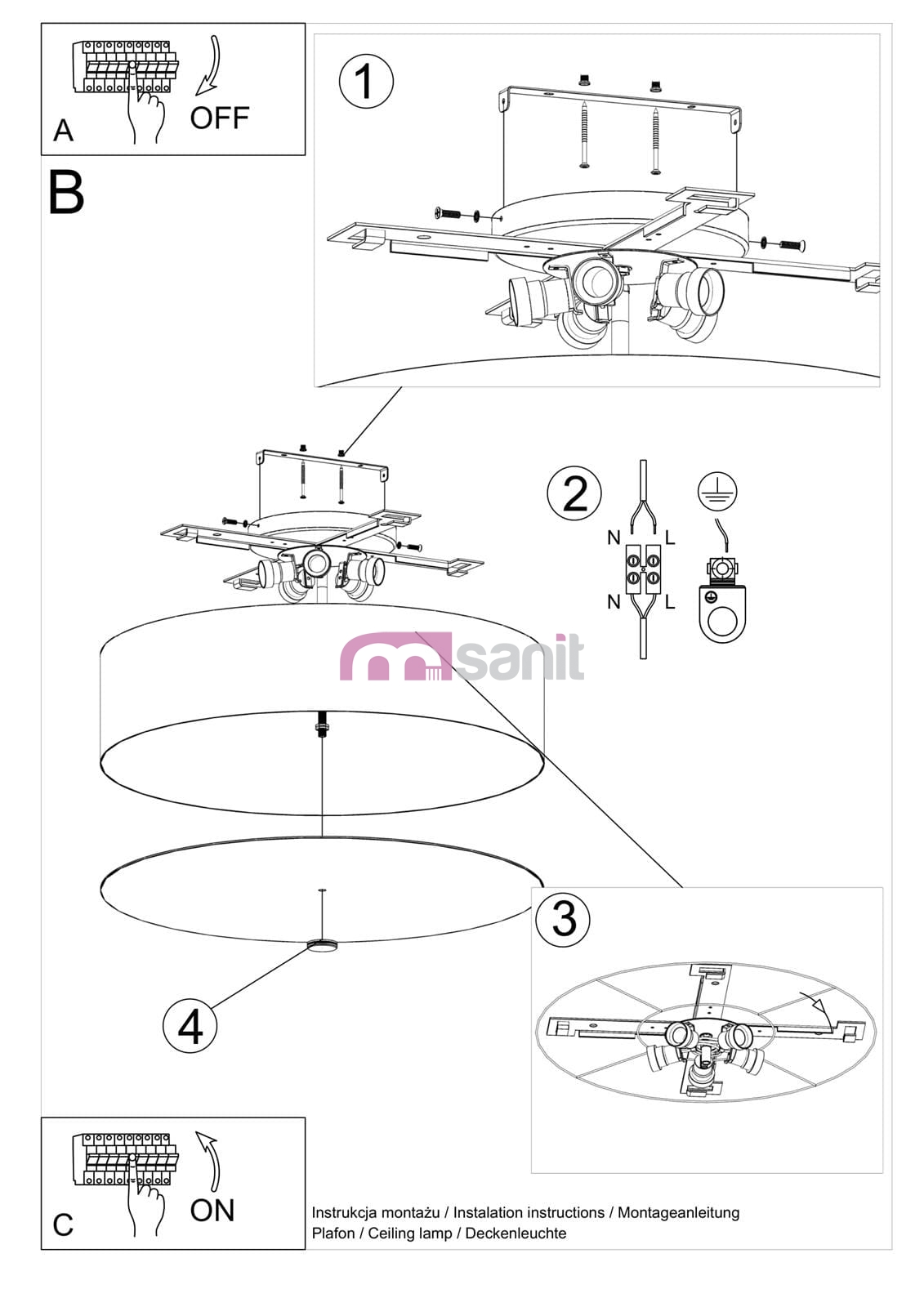 A
OFF
B
1
2
N
L
N
L
msanit
3
4
C
ON
Instrukcja montażu / Instalation instructions / Montageanleitung
Plafon / Ceiling lamp / Deckenleuchte