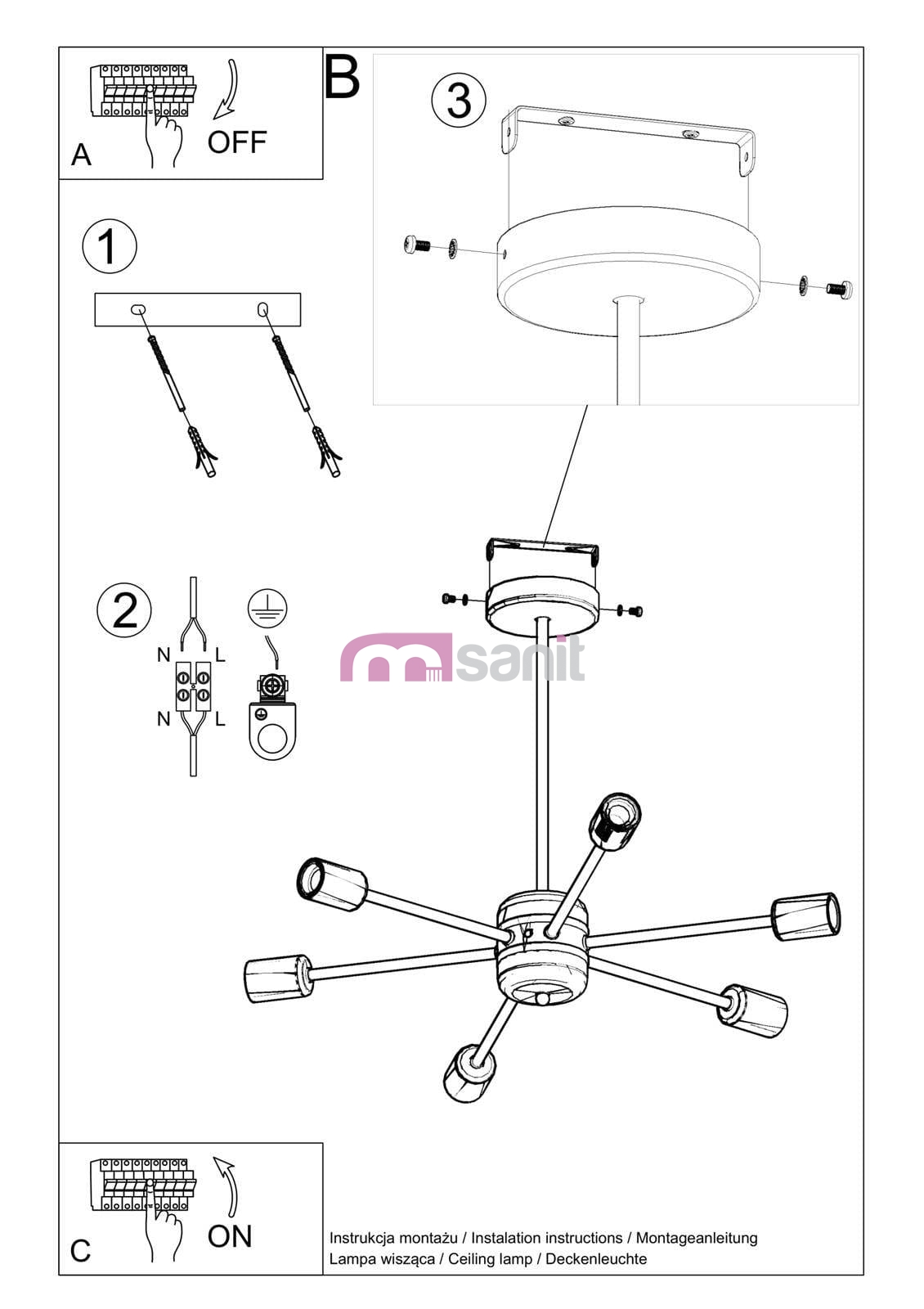 A
OFF

B

3

1

2
N L
N L

msanit

C
ON

Instrukcja montażu / Instalation instructions / Montageanleitung
Lampa wisząca / Ceiling lamp / Deckenleuchte