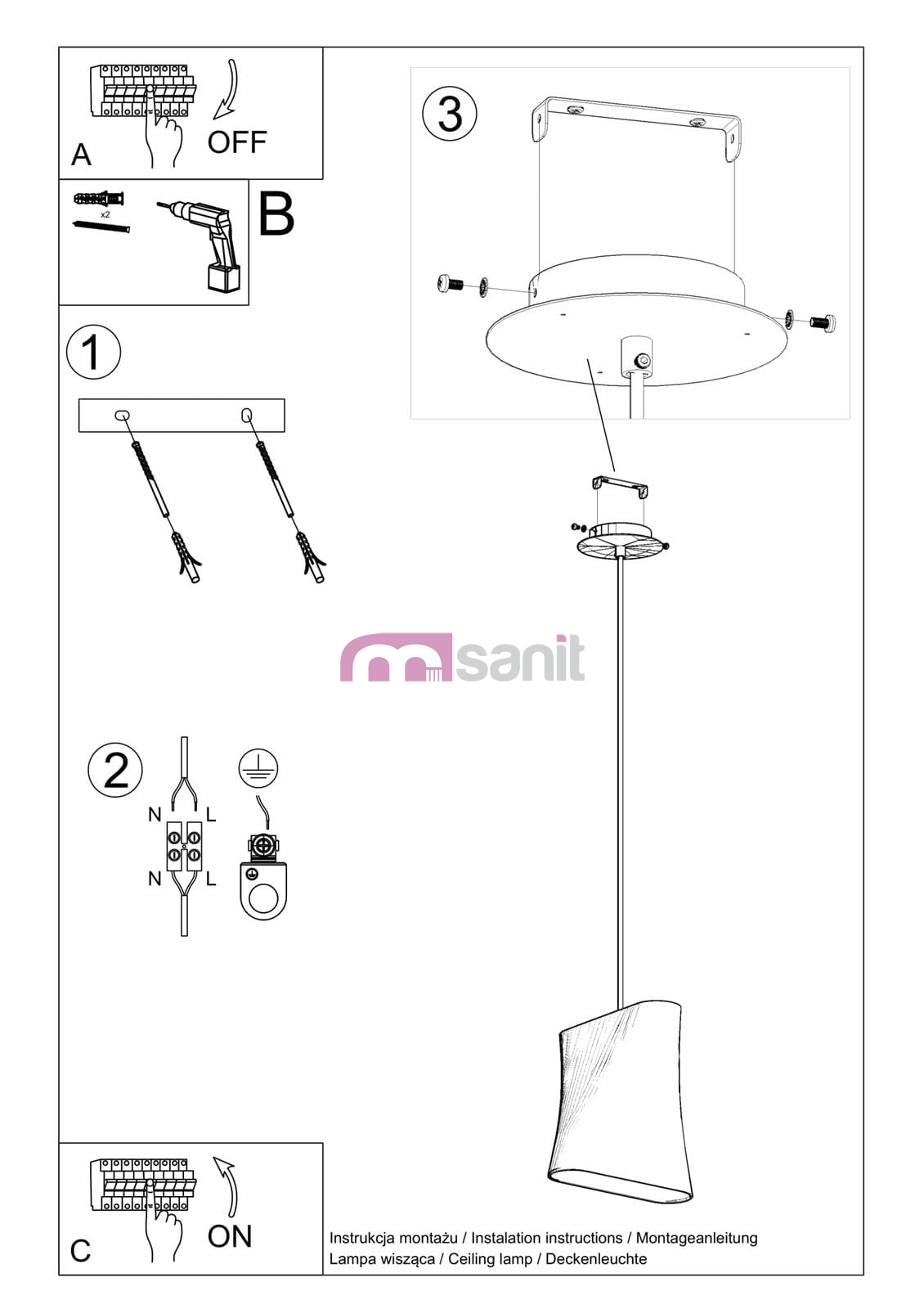 A

OFF

x2

B

1

3

msanit

2

N L

N L

C

ON

Instrukcja montażu / Instalation instructions / Montageanleitung
Lampa wisząca / Ceiling lamp / Deckenleuchte