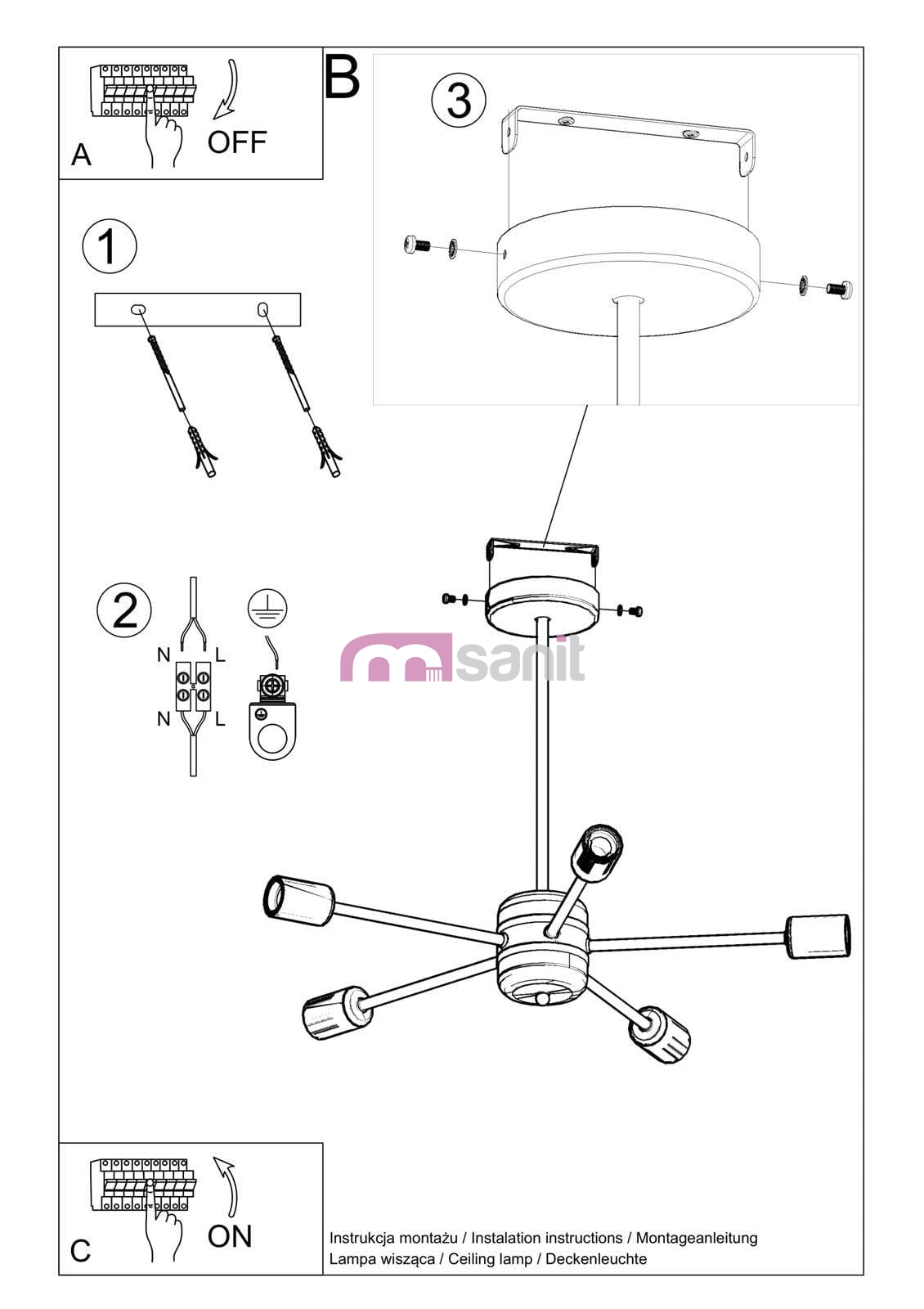 A
OFF

B

3

1

2

N L

N L

msanit

C
ON

Instrukcja montażu / Instalation instructions / Montageanleitung
Lampa wisząca / Ceiling lamp / Deckenleuchte