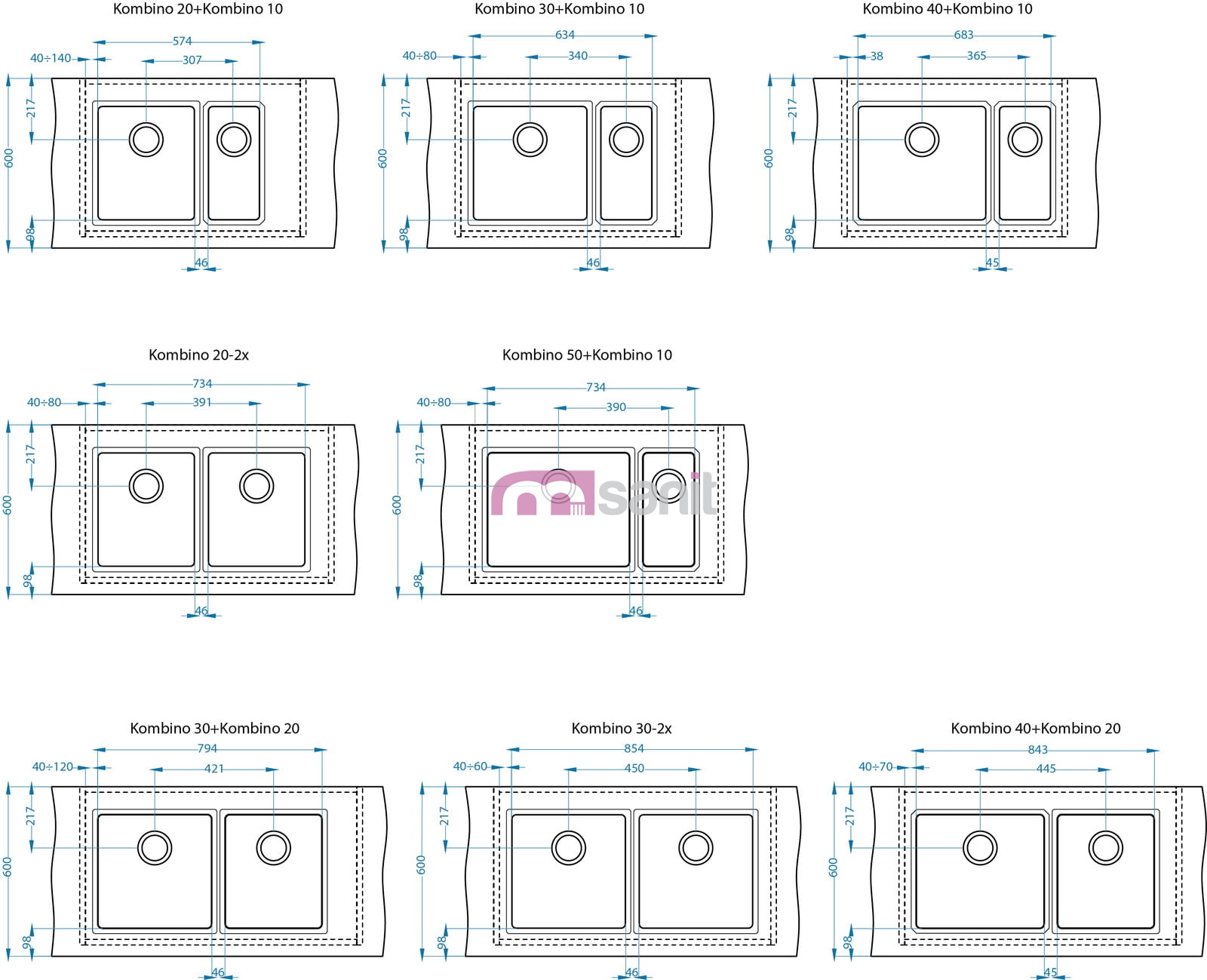 Kombino 20+Kombino 10

574
40÷140
307
217
600
98
46

Kombino 30+Kombino 10

634
40÷80
340
217
600
98
46

Kombino 40+Kombino 10

683
38
365
217
600
98
45

Kombino 20-2x

734
40÷80
391
217
600
98
46

Kombino 50+Kombino 10

734
40÷80
390
217
600
98
46

sanit

Kombino 30+Kombino 20

794
40÷120
421
217
600
98
46

Kombino 30-2x

854
40÷60
450
217
600
98
46

Kombino 40+Kombino 20

843
40÷70
445
217
600
98
45